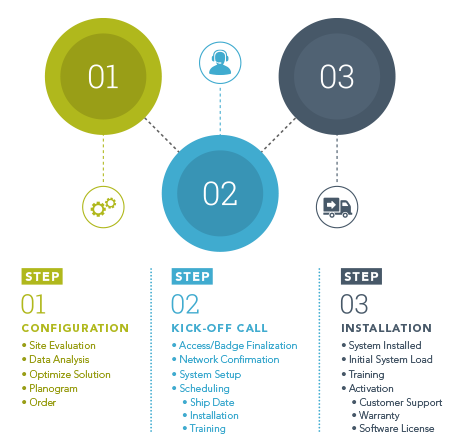 01

03

02

STEP
01
CONFIGURATION
• Site Evaluation
• Data Analysis
• Optimize Solution
• Planogram
• Order

STEP
02
KICK-OFF CALL
• Access/Badge Finalization
• Network Confirmation
• System Setup
• Scheduling
• Ship Date
• Installation
• Training

STEP
03
INSTALLATION
• System Installed
• Initial System Load
• Training
• Activation
• Customer Support
• Warranty
• Software License